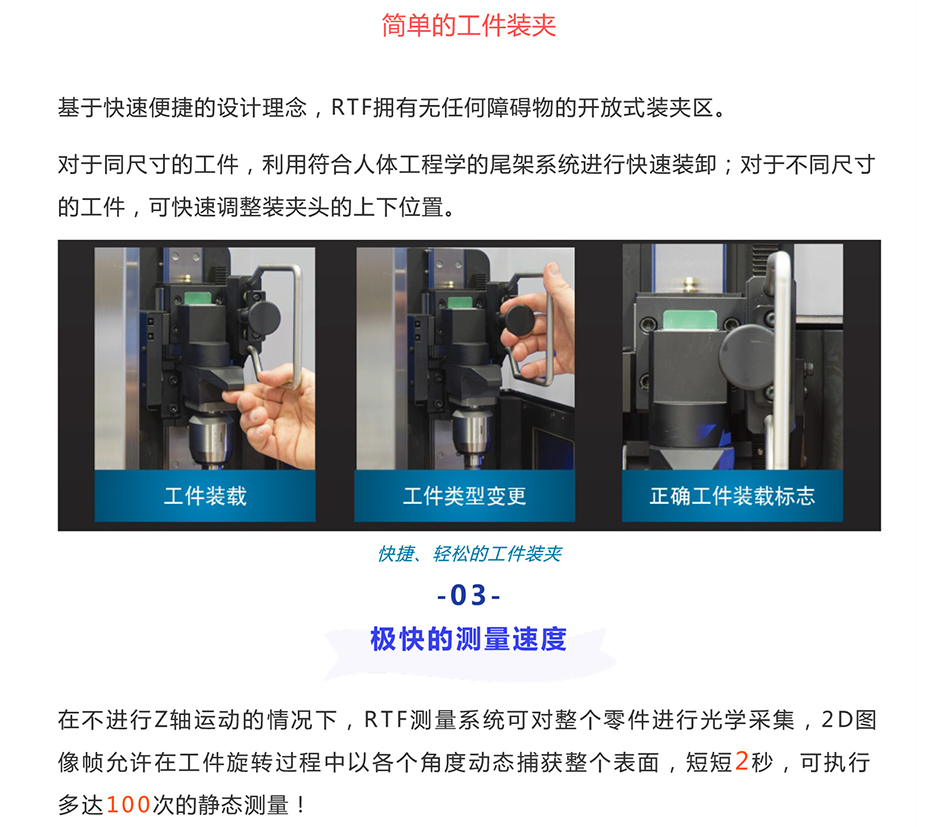 简单的工件装夹

基于快速便捷的设计理念，RTF拥有无任何障碍物的开放式装夹区。

对于同尺寸的工件，利用符合人体工程学的尾架系统进行快速装卸；对于不同尺寸的工件，可快速调整装夹头的上下位置。

工件装载

工件类型变更

正确工件装载标志

快捷、轻松的工件装夹

-03-

极快的测量速度

在不进行Z轴运动的情况下，RTF测量系统可对整个零件进行光学采集，2D图像帧允许在工件旋转过程中以各个角度动态捕获整个表面，短短2秒，可执行多达100次的静态测量！